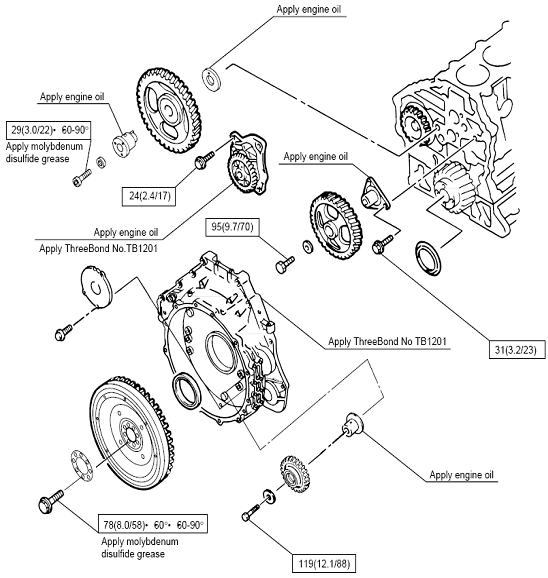 Apply engine oil

Apply engine oil

29(3.0/22)• 60-90°

Apply molybdenum disulfide grease

24(2.4/17)

Apply engine oil

Apply engine oil

Apply ThreeBond No.TB1201

95(9.7/70)

Apply ThreeBond No TB1201

31(3.2/23)

Apply engine oil

78(8.0/58)• 60°• 60-90°

Apply molybdenum disulfide grease

119(12.1/88)