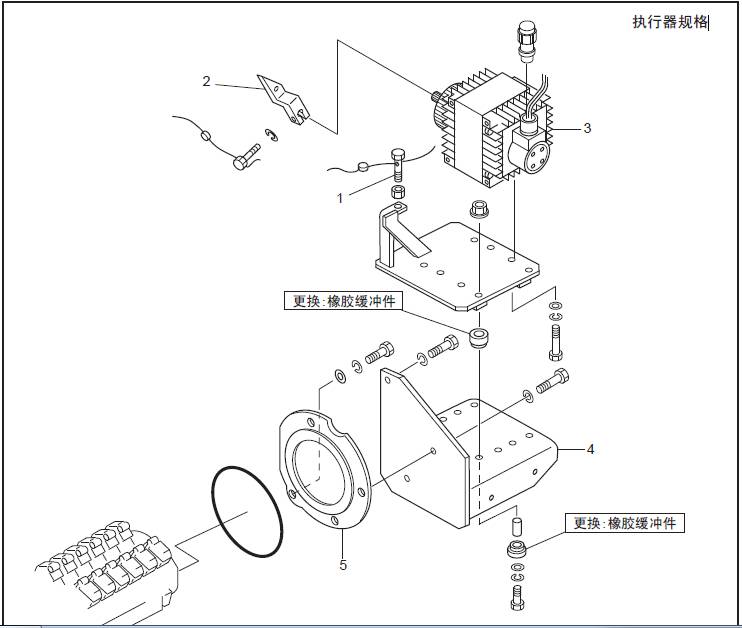 执行器规格

2

3

1

更换:橡胶缓冲件

4

更换:橡胶缓冲件

5