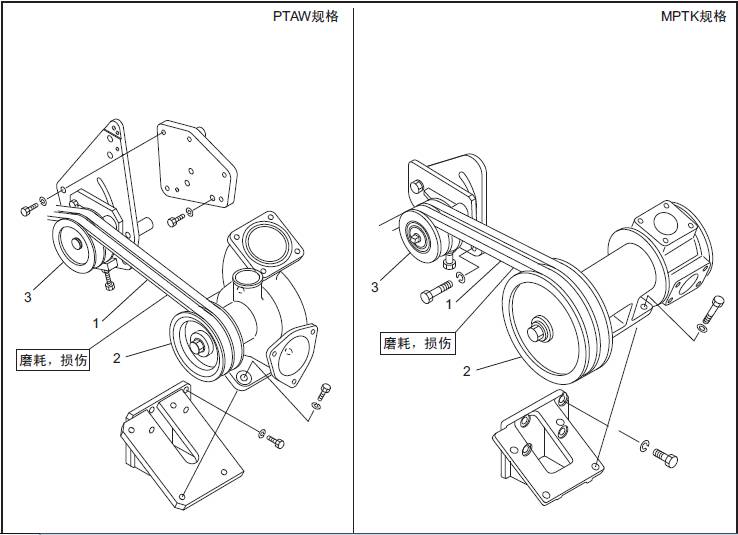 PTAW规格

3
1
磨耗，损伤
2

MPTK规格

3
1
磨耗，损伤
2