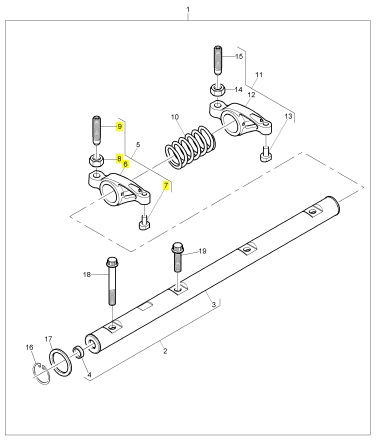 1
15
11
14
12
13
10
9
5
8
6
7
19
18
3
2
17
16
4