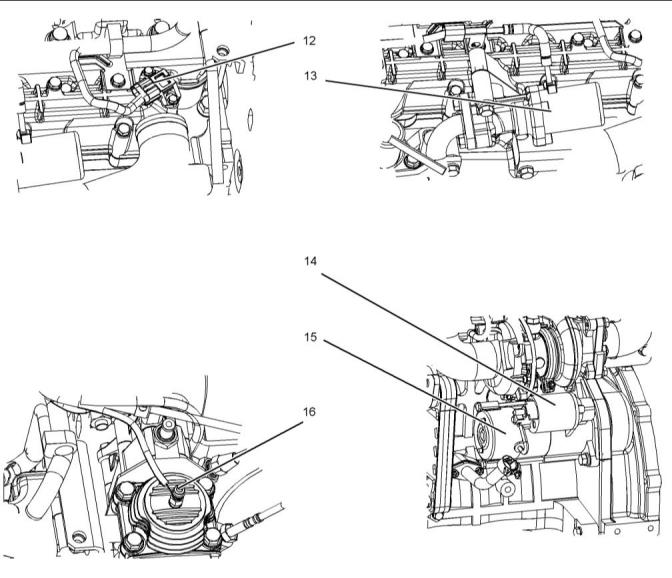 12

13

14

15

16