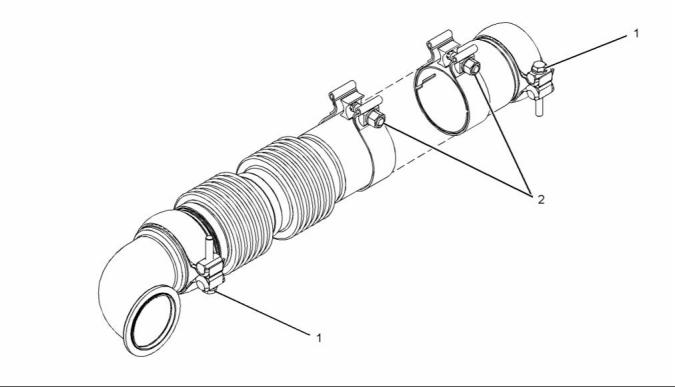 1

2

1