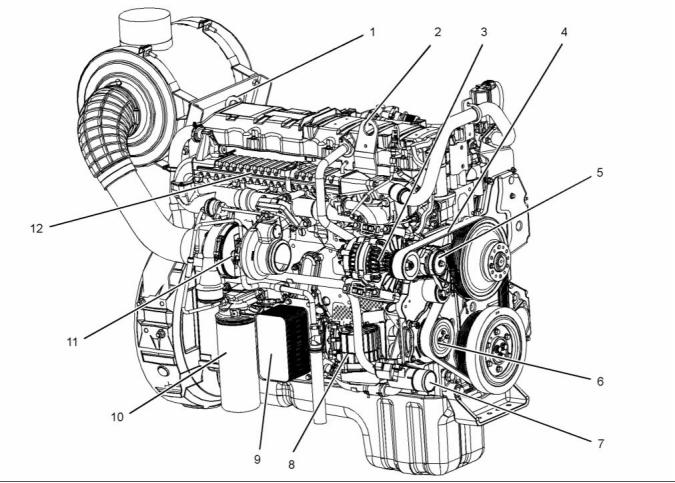 1
2
3
4
5
12
11
6
10
7
9
8