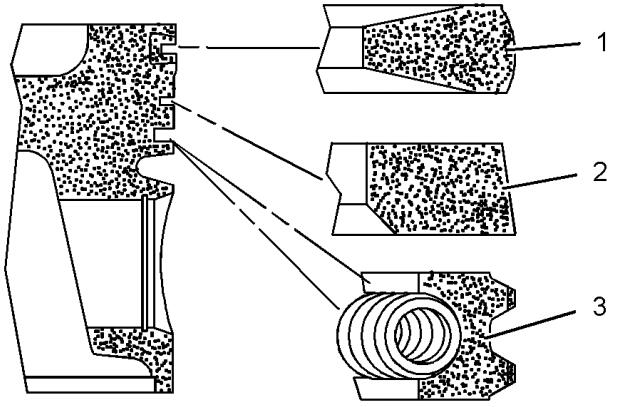 1
2
3