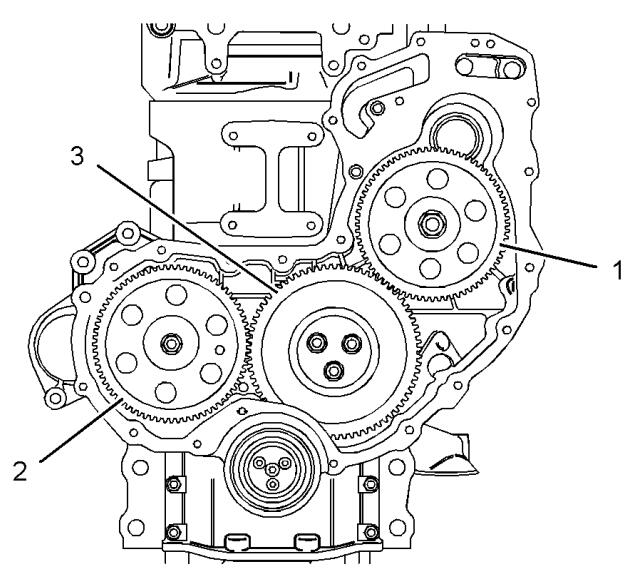 3
1
2